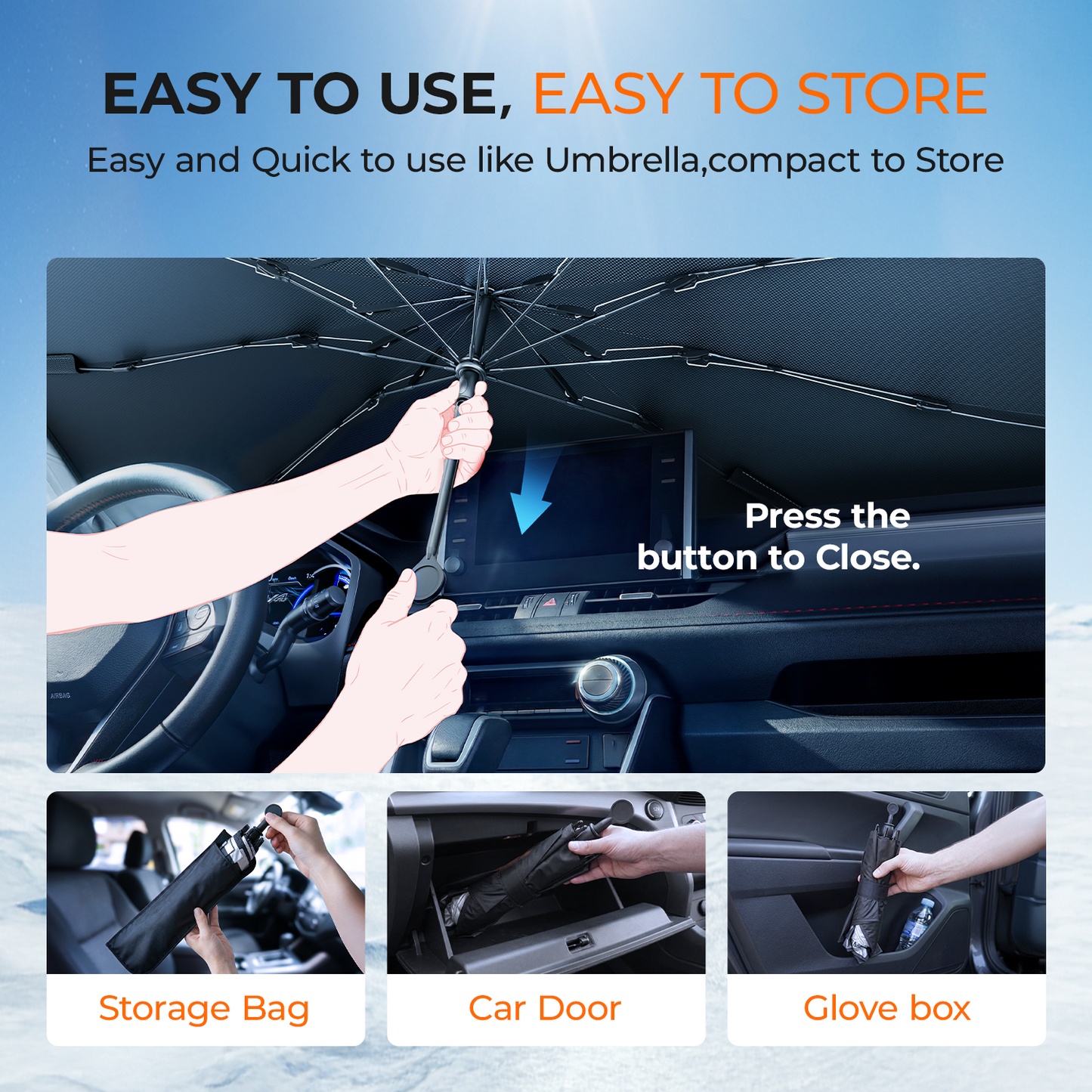 EASY TO USE, EASY TO STORE

Easy and Quick to use like Umbrella,compact to Store

Press the button to Close.

AIRBAG

Storage Bag

Car Door

Glove box